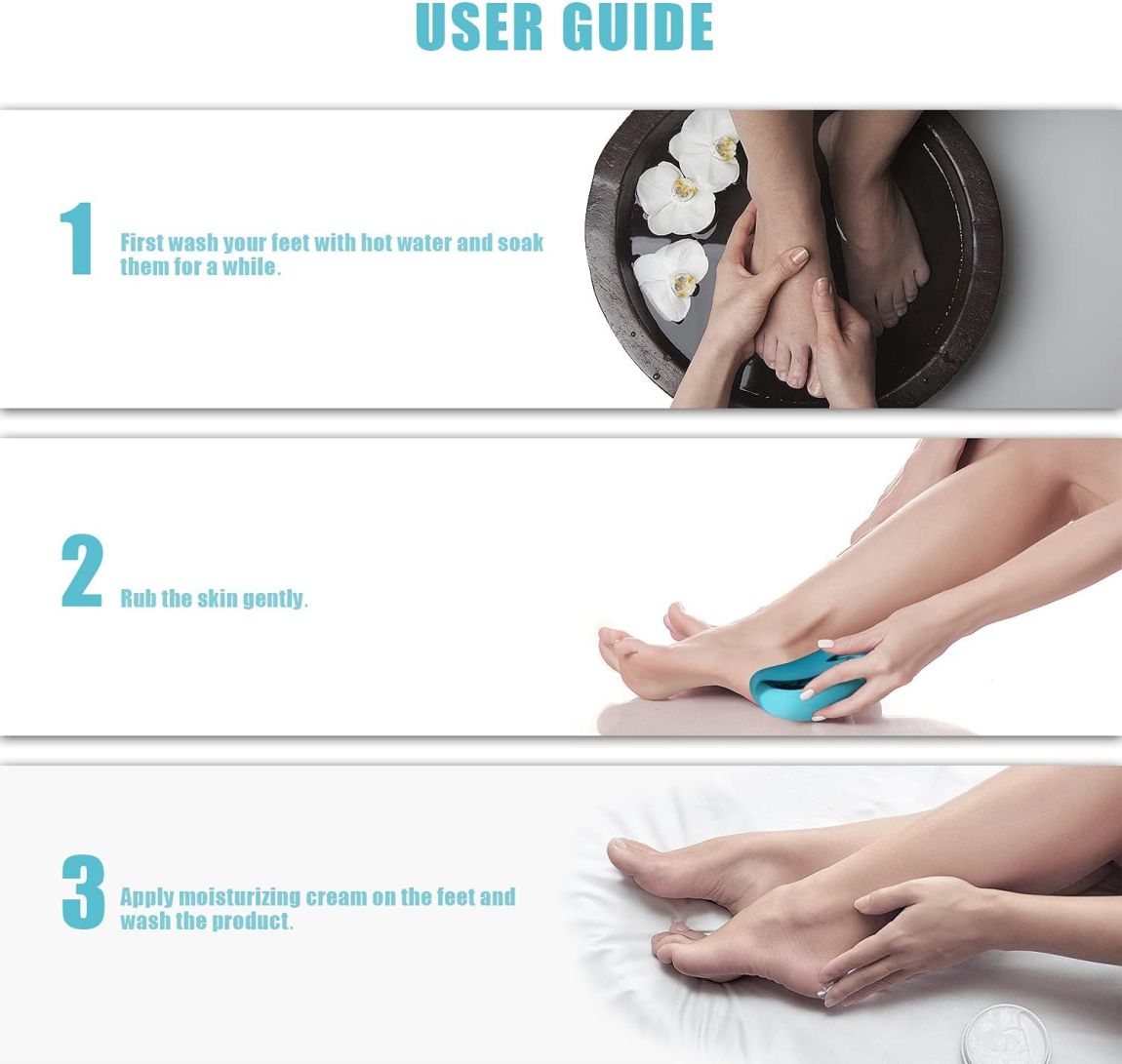 USER GUIDE

1

First wash your feet with hot water and soak them for a while.

2

Rub the skin gently.

3

Apply moisturizing cream on the feet and wash the product.